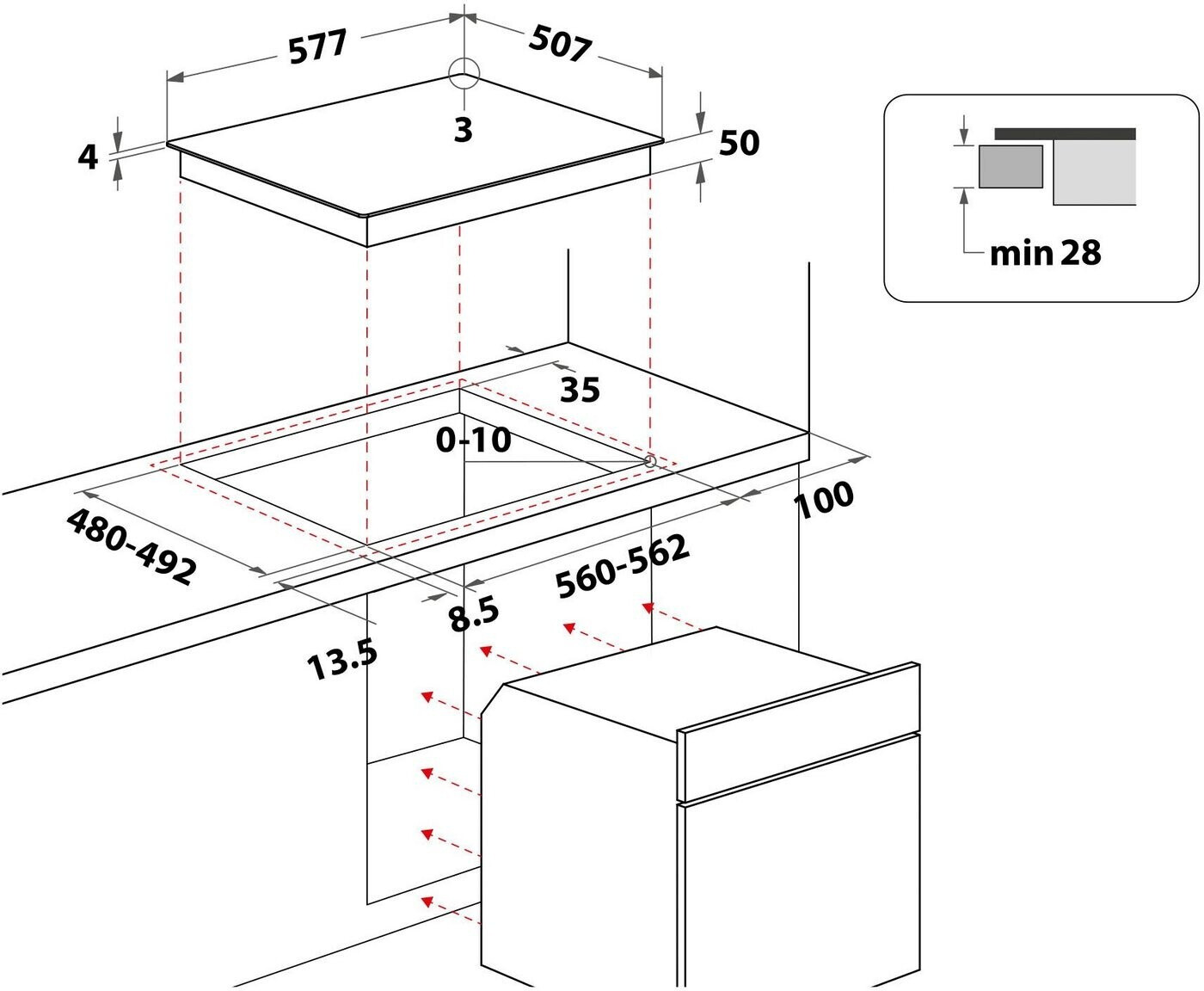 577
507
3
4
50
min 28
35
0-10
100
480-492
560-562
8.5
13.5